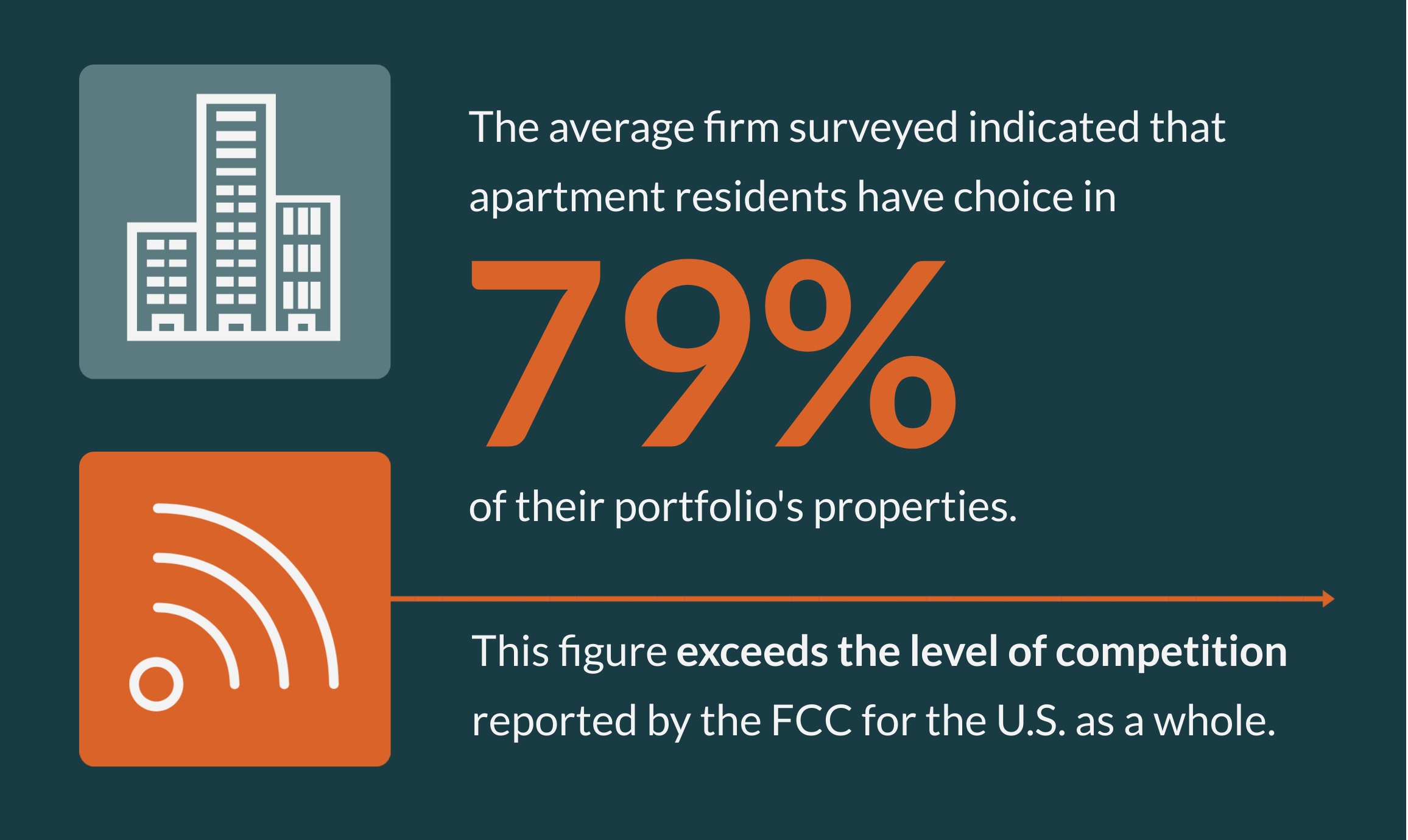 The average firm surveyed indicated that apartment residents have choice in

79%

of their portfolio's properties.

This figure exceeds the level of competition reported by the FCC for the U.S. as a whole.