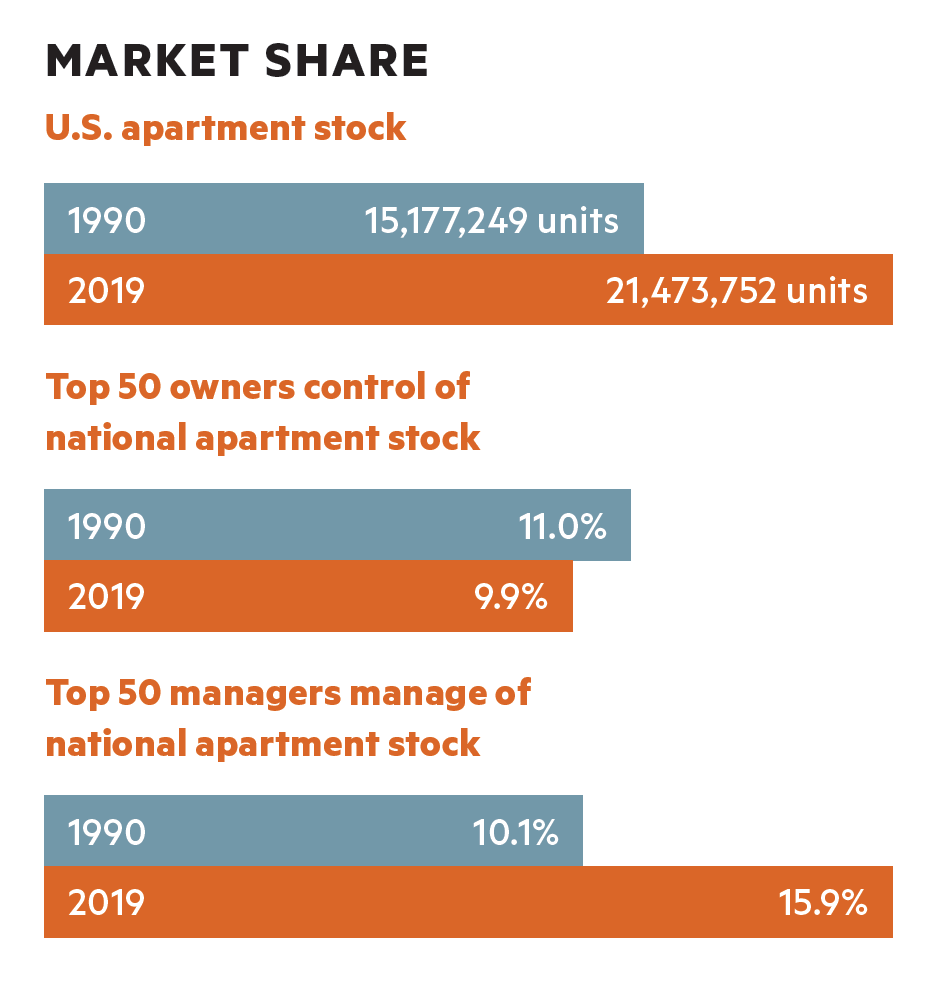 MARKET SHARE

U.S. apartment stock

1990 15,177,249 units

2019 21,473,752 units

Top 50 owners control of national apartment stock

1990 11.0%

2019 9.9%

Top 50 managers manage of national apartment stock

1990 10.1%

2019 15.9%