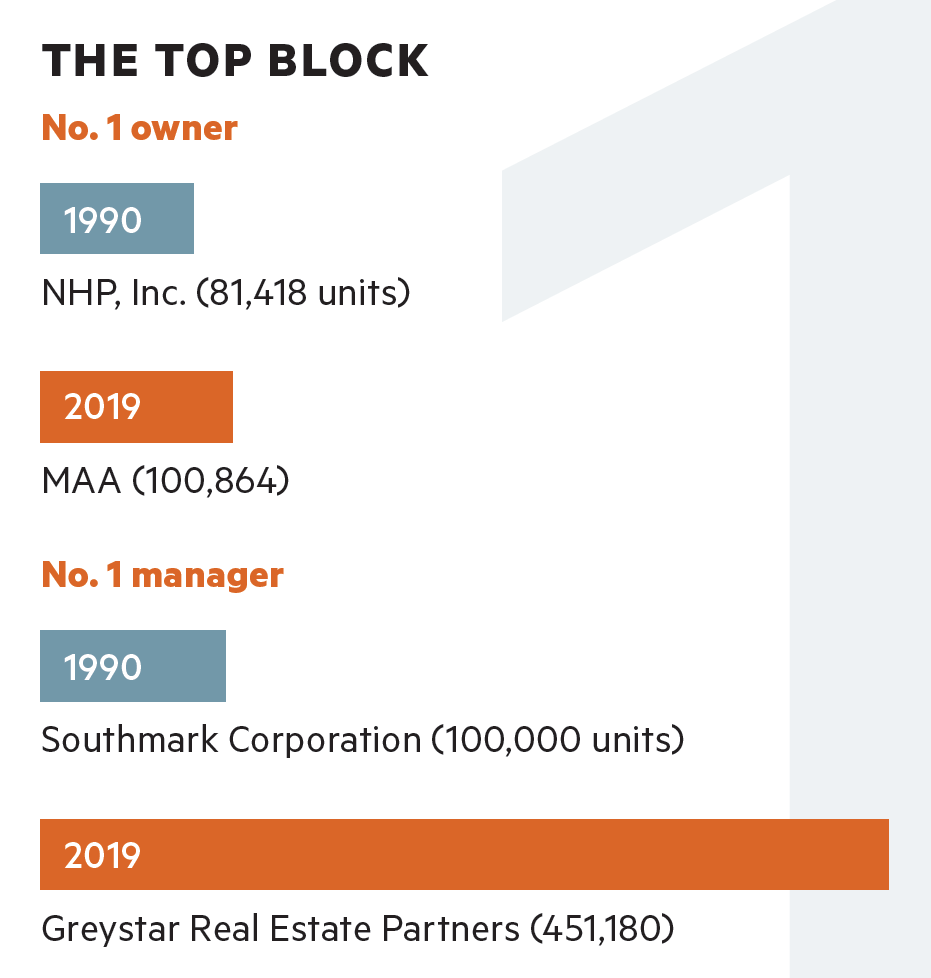 THE TOP BLOCK

No. 1 owner

1990

NHP, Inc. (81,418 units)

2019

MAA (100,864)

No. 1 manager

1990

Southmark Corporation (100,000 units)

2019

Greystar Real Estate Partners (451,180)