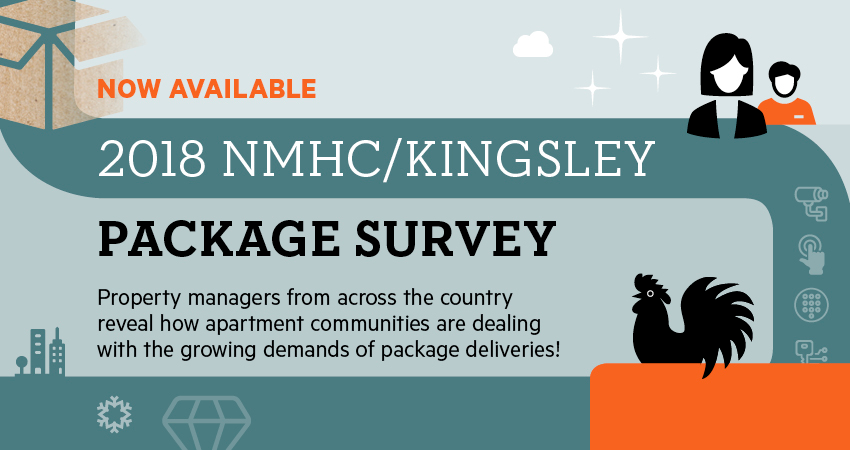 NOW AVAILABLE

2018 NMHC/KINGSLEY

PACKAGE SURVEY

Property managers from across the country reveal how apartment communities are dealing with the growing demands of package deliveries!