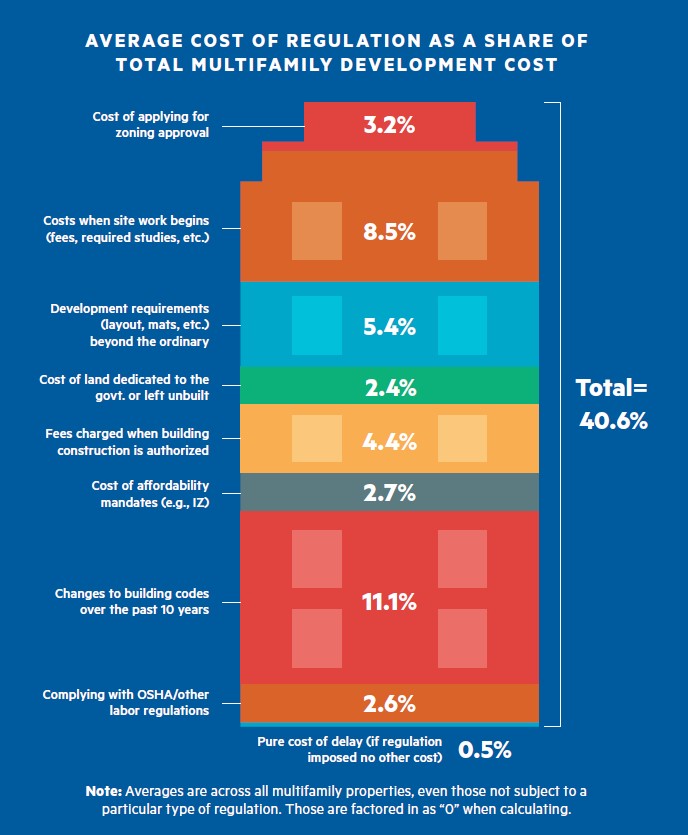 AVERAGE COST OF REGULATION AS A SHARE OF TOTAL MULTIFAMILY DEVELOPMENT COST

Cost of applying for zoning approval
3.2%

Costs when site work begins (fees, required studies, etc.)
8.5%

Development requirements (layout, mats, etc.) beyond the ordinary
5.4%

Cost of land dedicated to the govt. or left unbuilt
2.4%

Fees charged when building construction is authorized
4.4%

Cost of affordability mandates (e.g., IZ)
2.7%

Changes to building codes over the past 10 years
11.1%

Complying with OSHA/other labor regulations
2.6%

Pure cost of delay (if regulation imposed no other cost)
0.5%

Total= 40.6%

Note: Averages are across all multifamily properties, even those not subject to a particular type of regulation. Those are factored in as "0" when calculating.